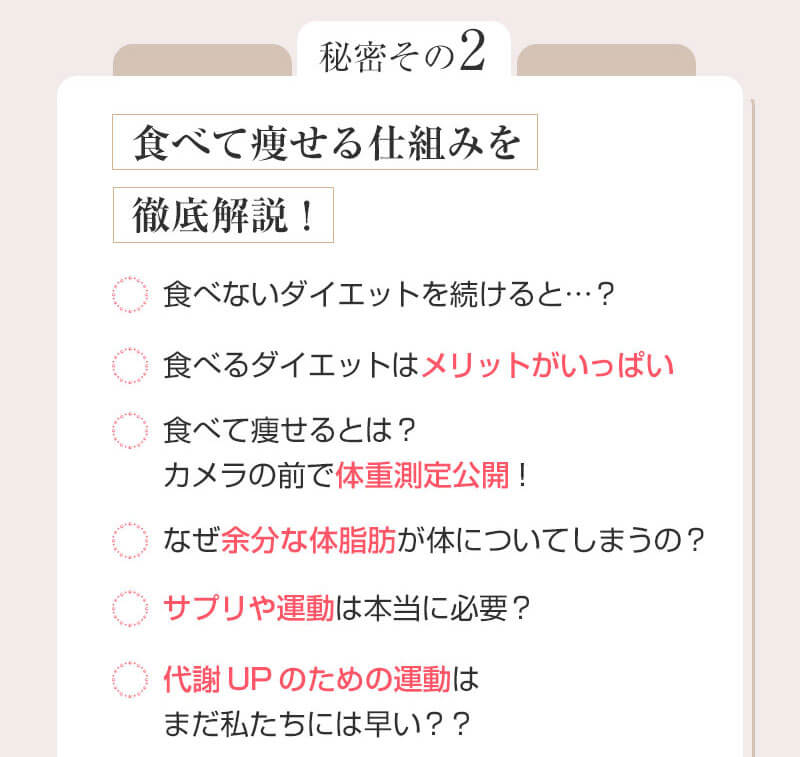 秘密その2

食べて痩せる仕組みを

徹底解説！

食べないダイエットを続けると…？

食べるダイエットはメリットがいっぱい

食べて痩せるとは？
カメラの前で体重測定公開！

なぜ余分な体脂肪が体についてしまうの？

サプリや運動は本当に必要？

代謝UPのための運動は
まだ私たちには早い？？